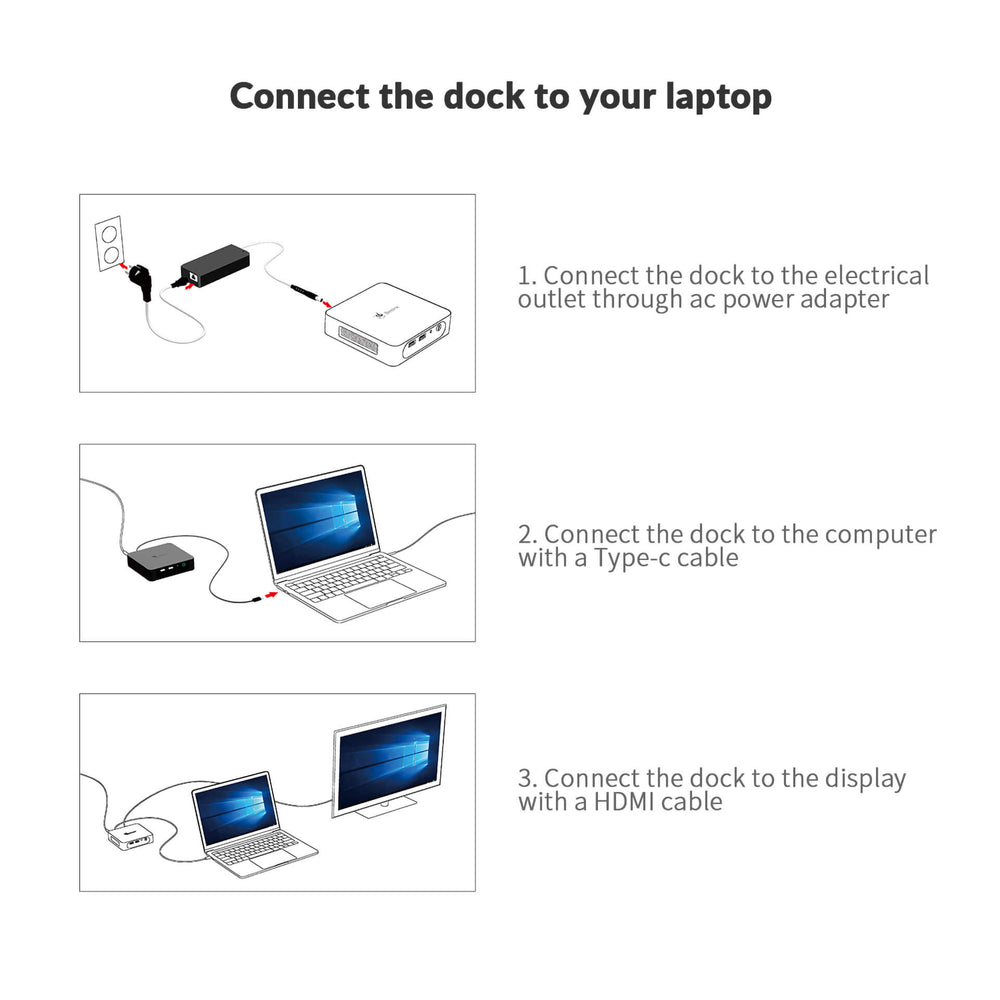 Connect the dock to your laptop

1. Connect the dock to the electrical outlet through ac power adapter

2. Connect the dock to the computer with a Type-c cable

3. Connect the dock to the display with a HDMI cable